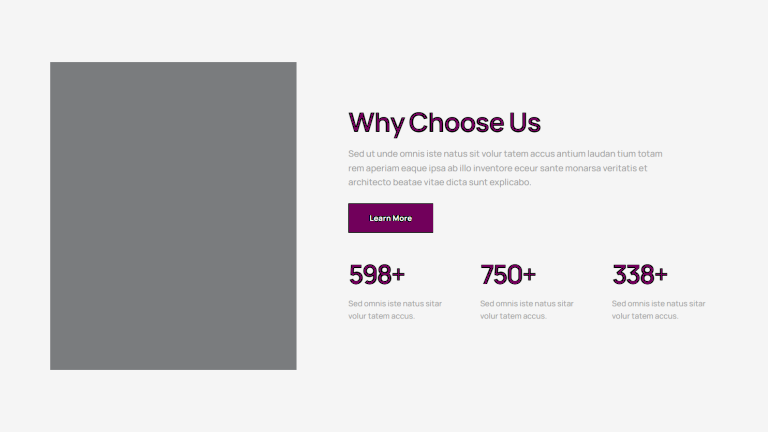 Why Choose Us

Sed ut unde omnis iste natus sit volur tatem accus antium laudan tium totam rem aperiam eaque ipsa ab illo inventore eceur sante monarsa veritatis et architecto beatae vitae dicta sunt explicabo.

Learn More

598+

Sed omnis iste natus sitar volur tatem accus.

750+

Sed omnis iste natus sitar volur tatem accus.

338+

Sed omnis iste natus sitar volur tatem accus.